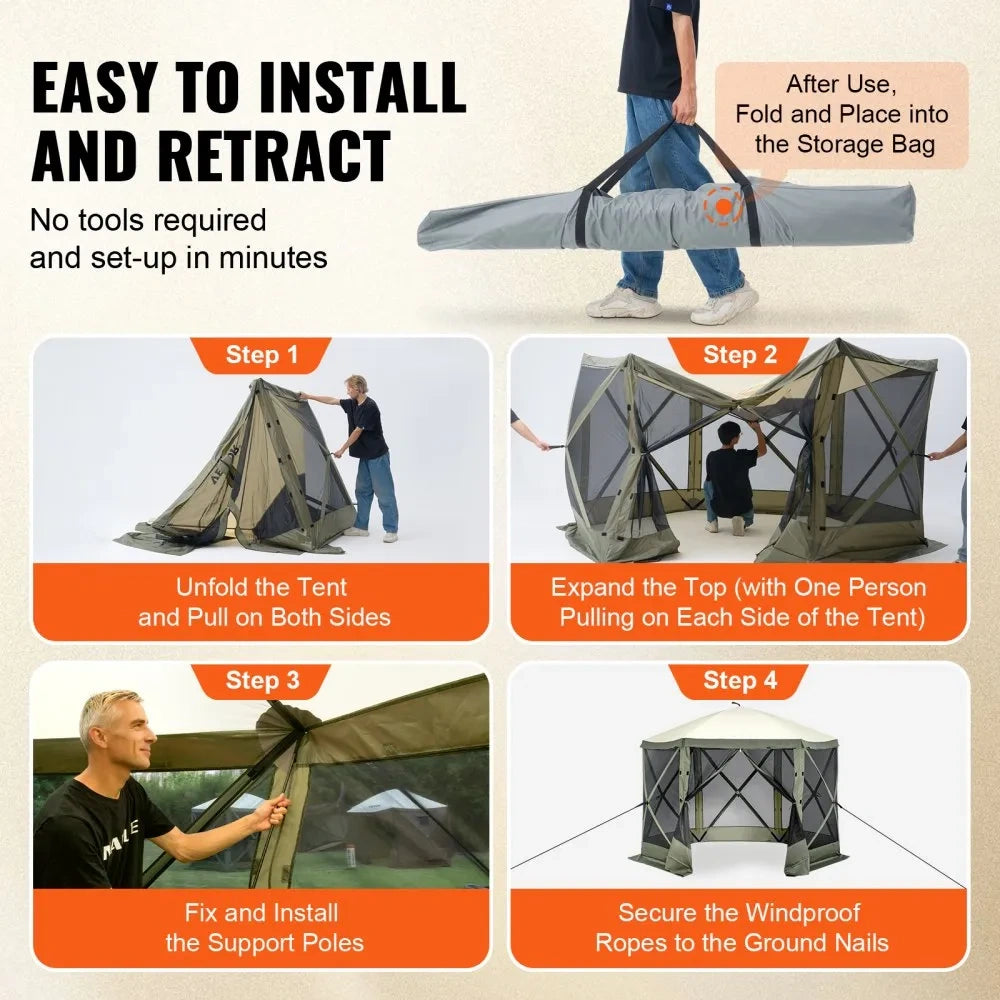 EASY TO INSTALL AND RETRACT

No tools required and set-up in minutes

After Use, Fold and Place into the Storage Bag

Step 1

Unfold the Tent and Pull on Both Sides

Step 2

Expand the Top (with One Person Pulling on Each Side of the Tent)

Step 3

Fix and Install the Support Poles

Step 4

Secure the Windproof Ropes to the Ground Nails